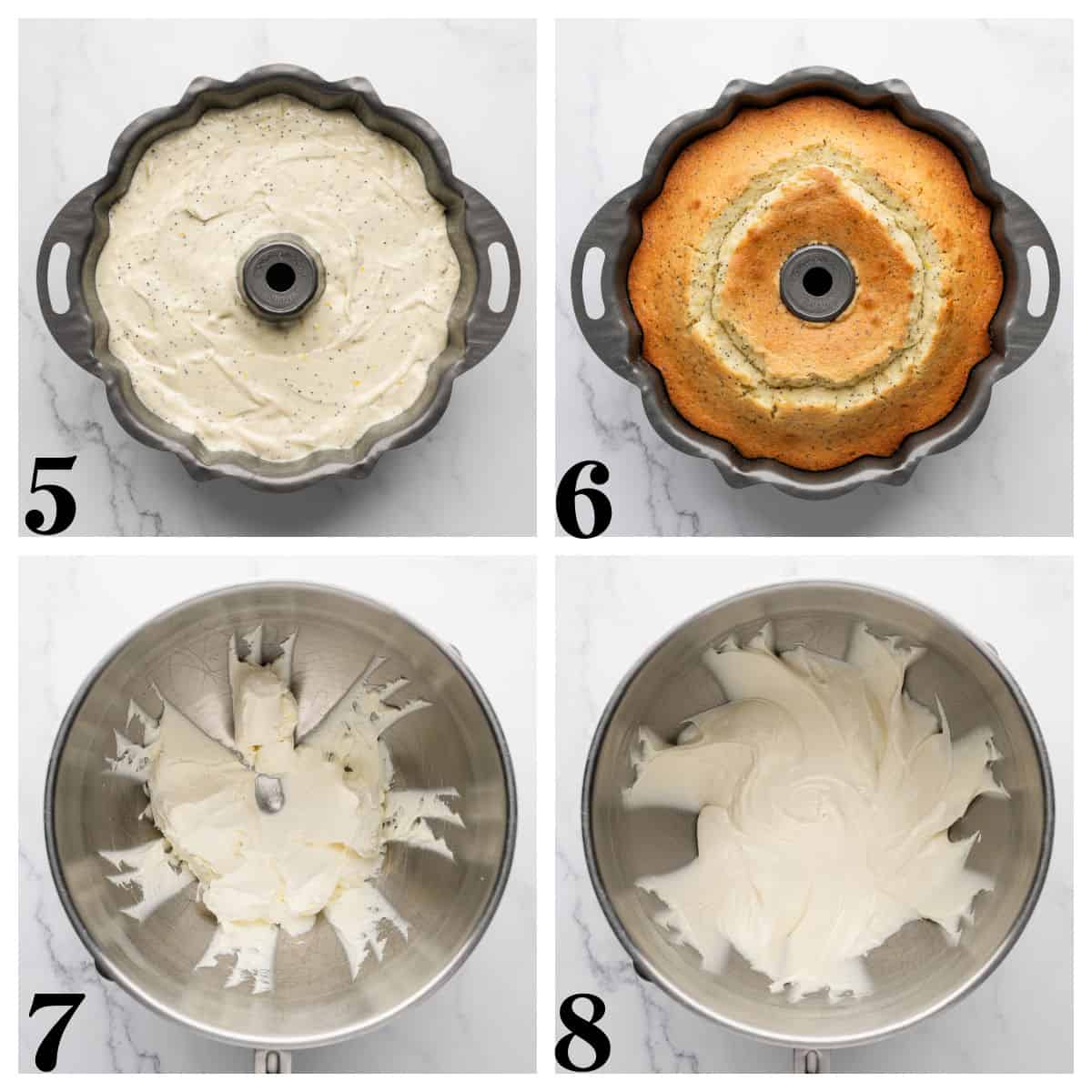 5

6

7

8